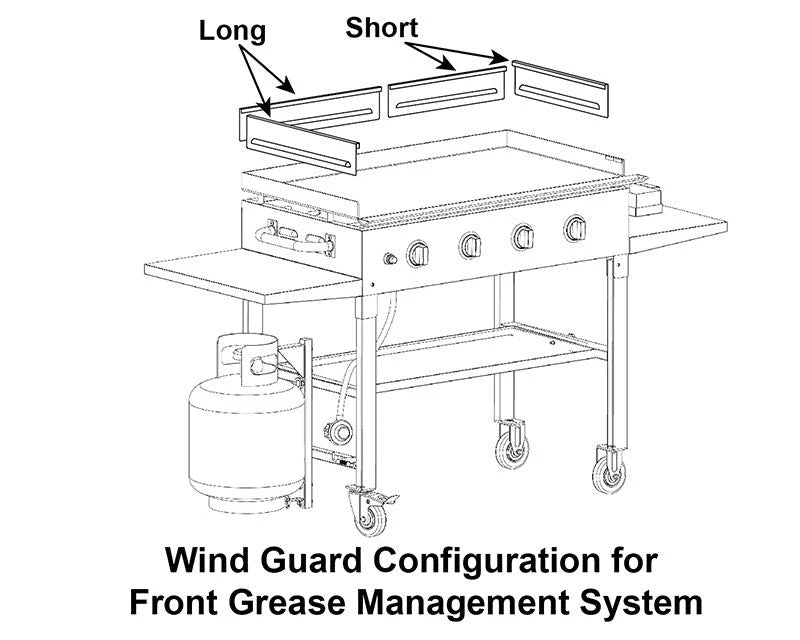 Long

Short

Wind Guard Configuration for Front Grease Management System